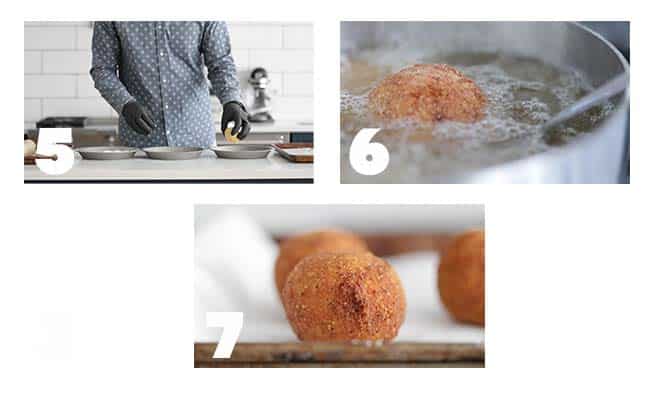 5

6

7